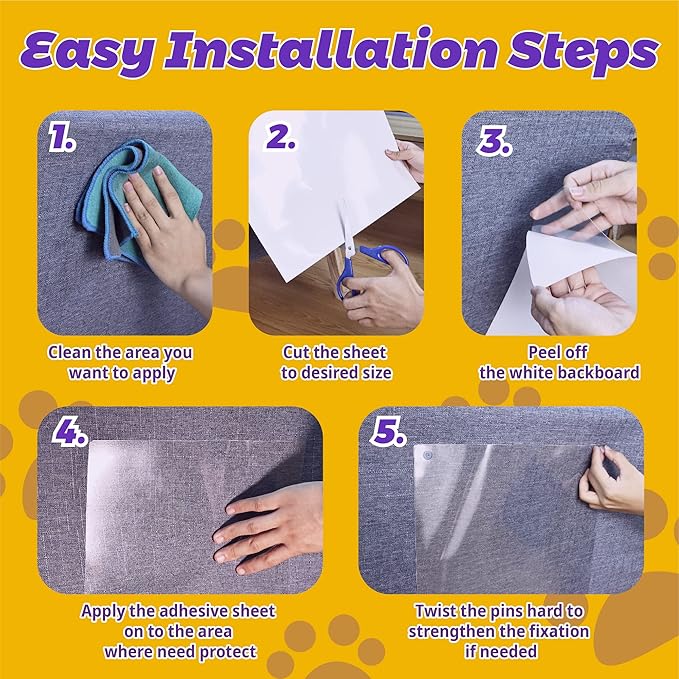 Easy Installation Steps

1.

Clean the area you want to apply

2.

Cut the sheet to desired size

3.

Peel off the white backboard

4.

Apply the adhesive sheet on to the area where need protect

5.

Twist the pins hard to strengthen the fixation if needed